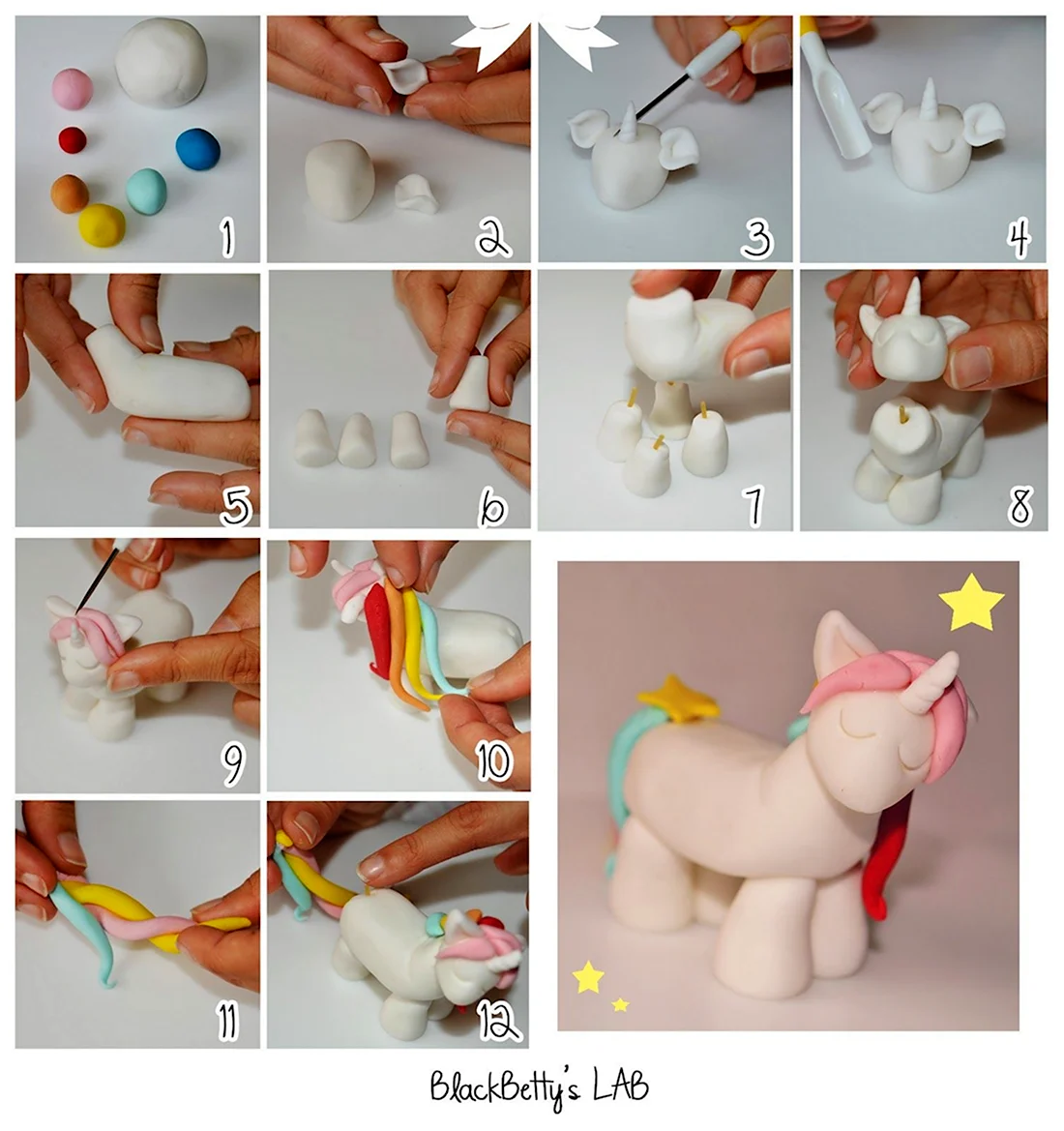 1

2

3

4

5

6

7

8

9

10

11

12

BlackBetty's LAB